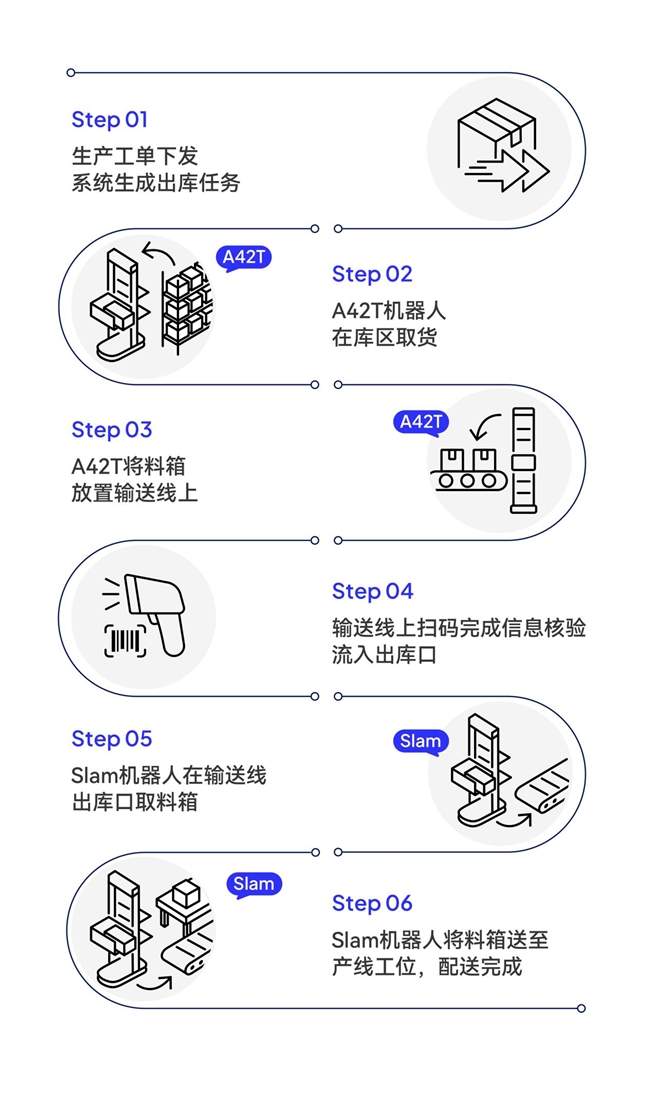 Step 01
生产工单下发
系统生成出库任务

A42T

Step 02
A42T机器人
在库区取货

Step 03
A42T将料箱
放置输送线上

A42T

Step 04
输送线上扫码完成信息核验
流入出库口

Step 05
Slam机器人在输送线
出库口取料箱

Slam

Slam

Step 06
Slam机器人将料箱送至
产线工位，配送完成